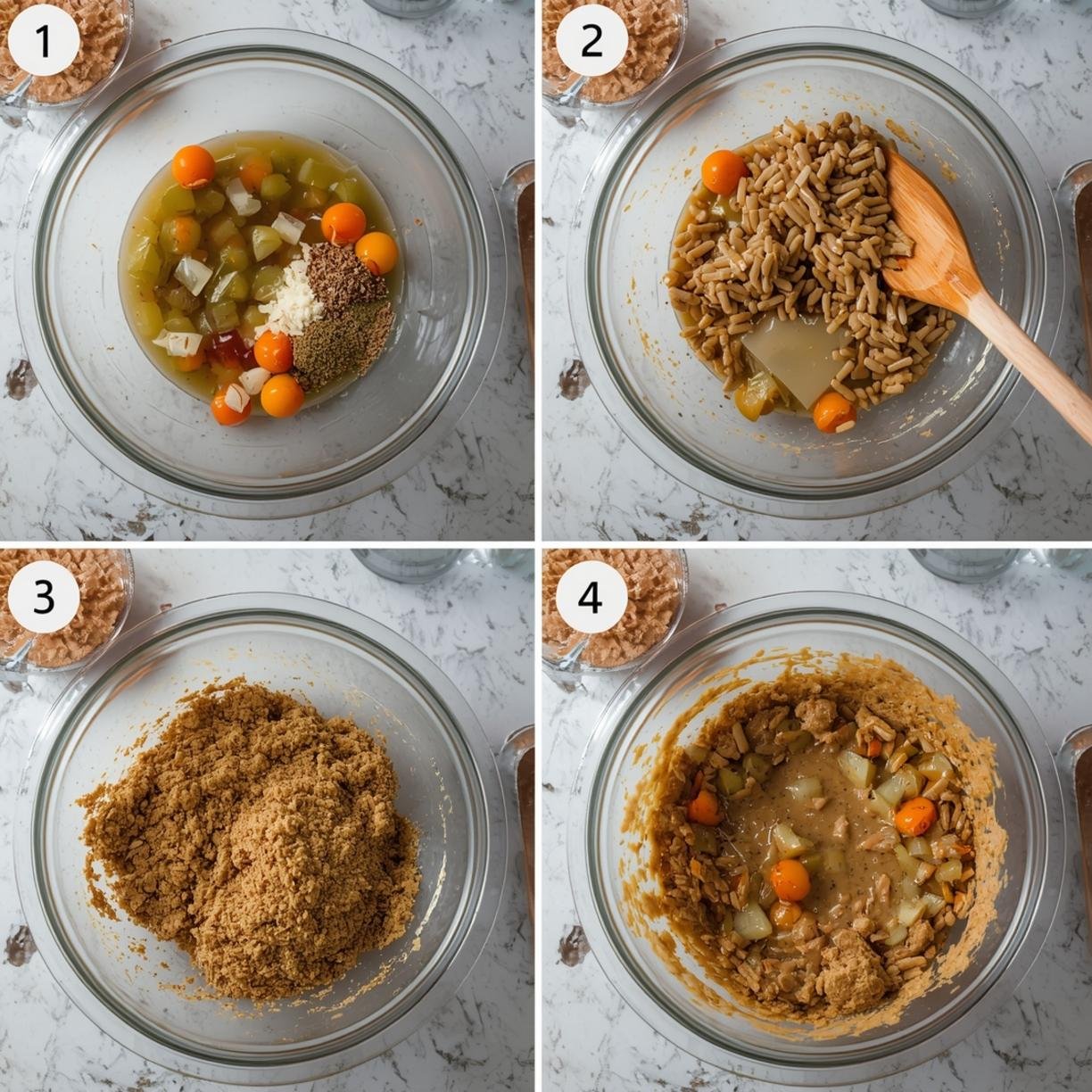 1

2

3

4