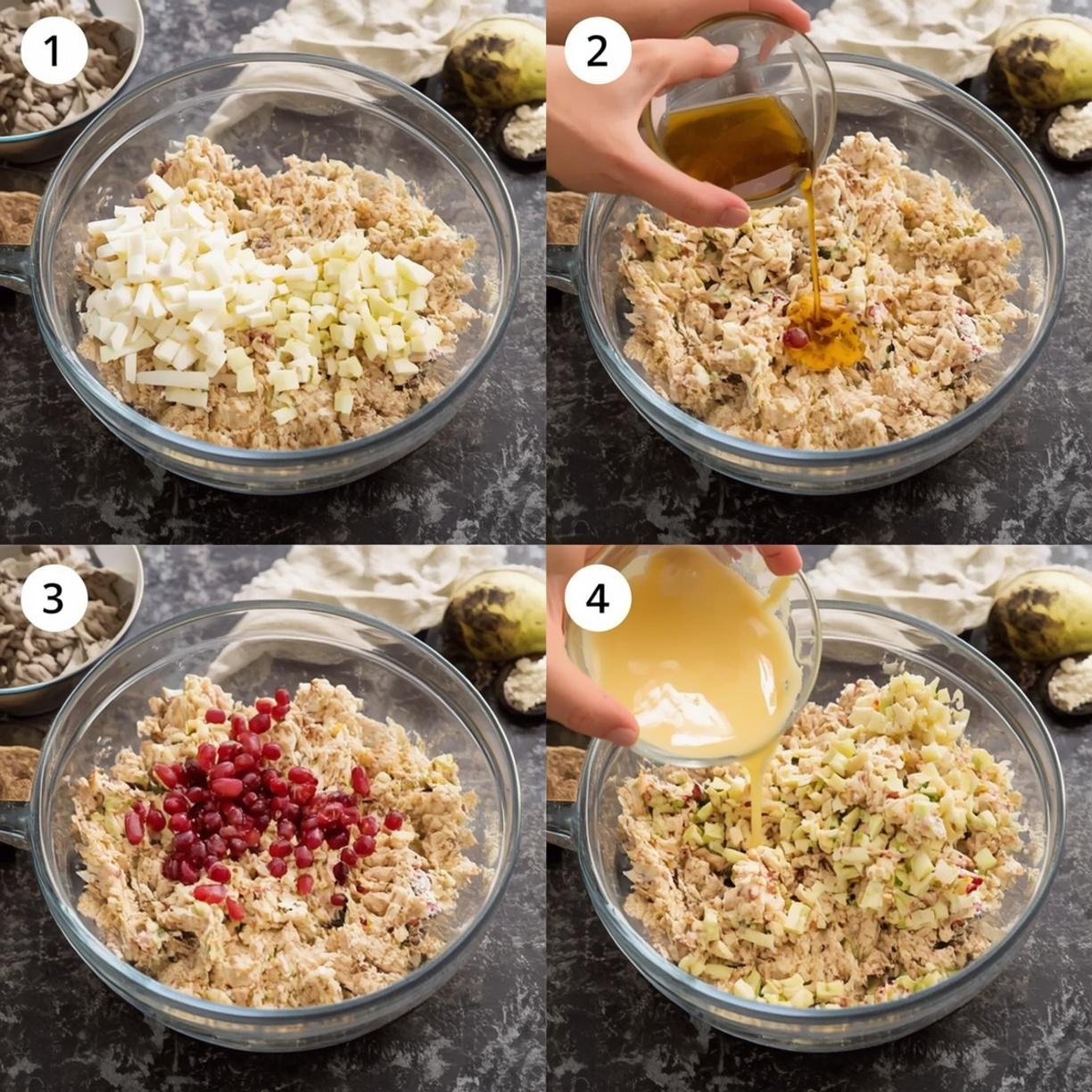 1

2

3

4