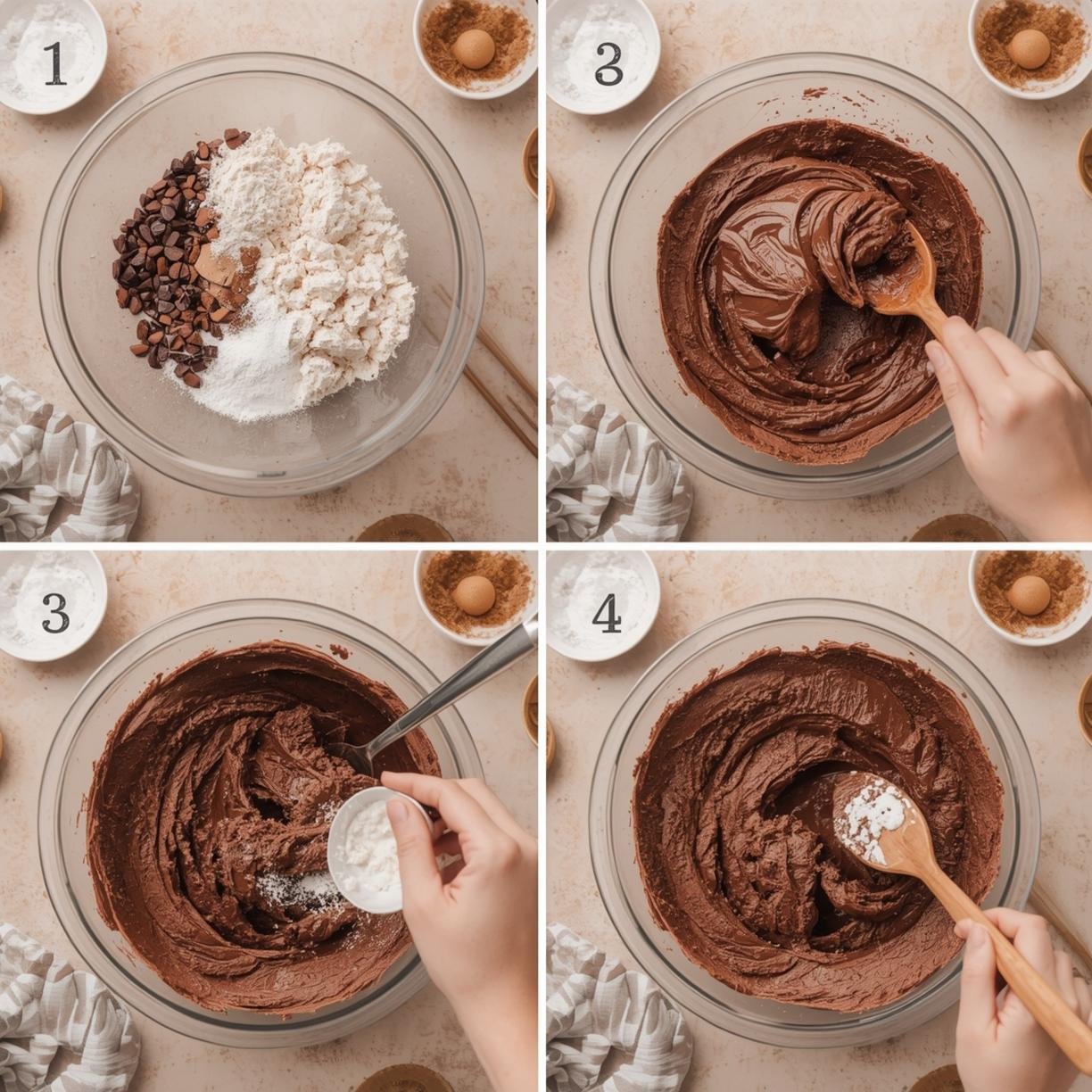 1

3

3

4