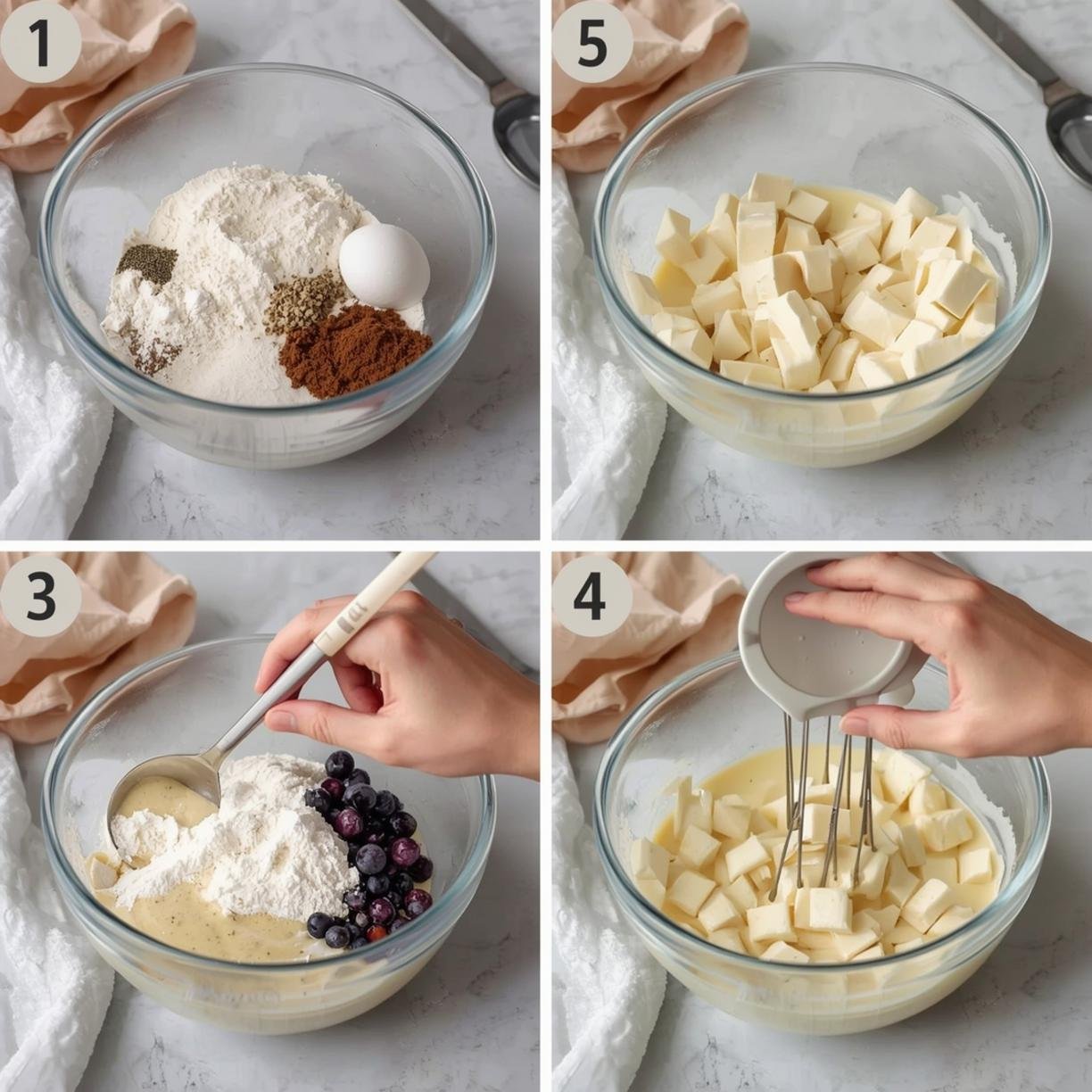 1

5

3

4