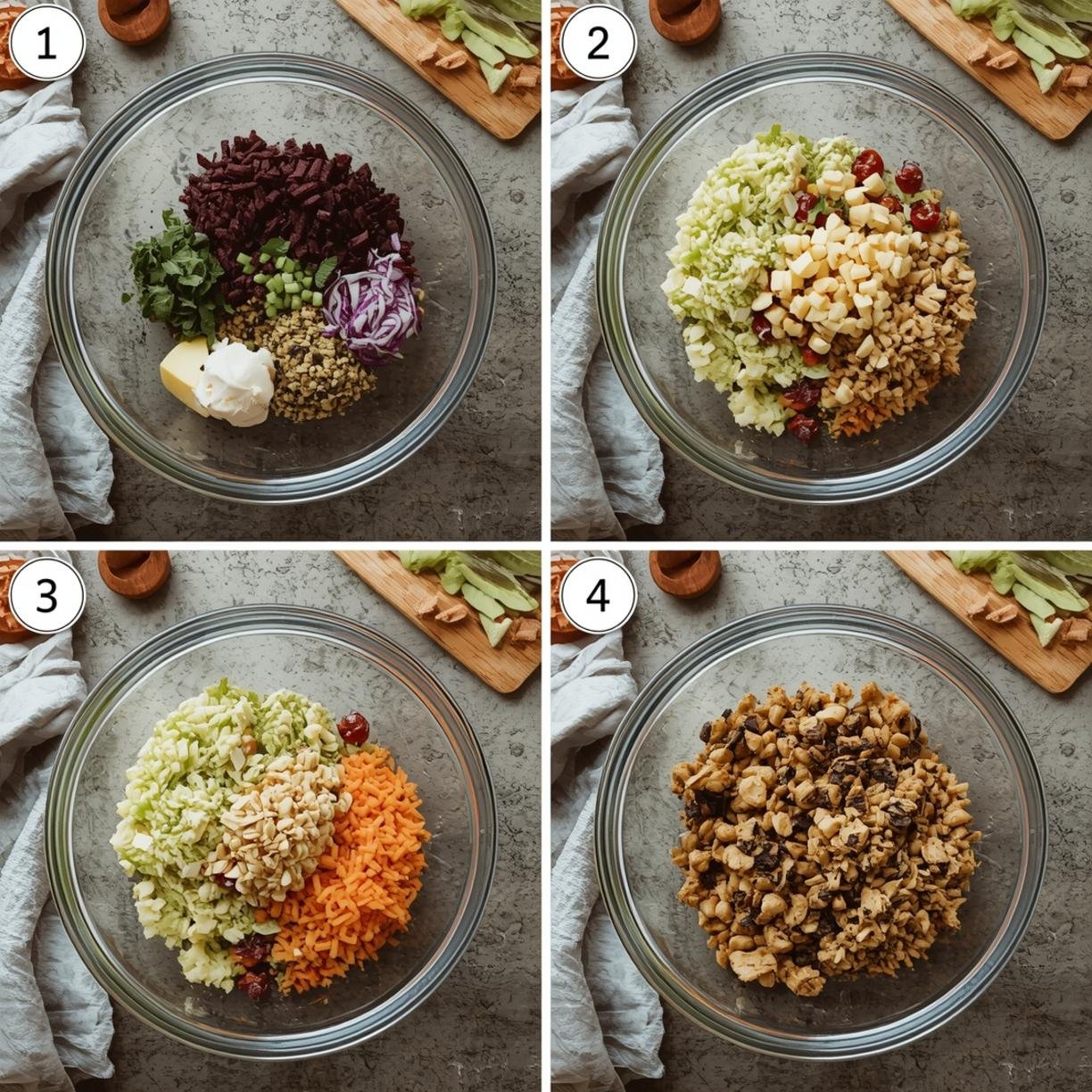 1

2

3

4