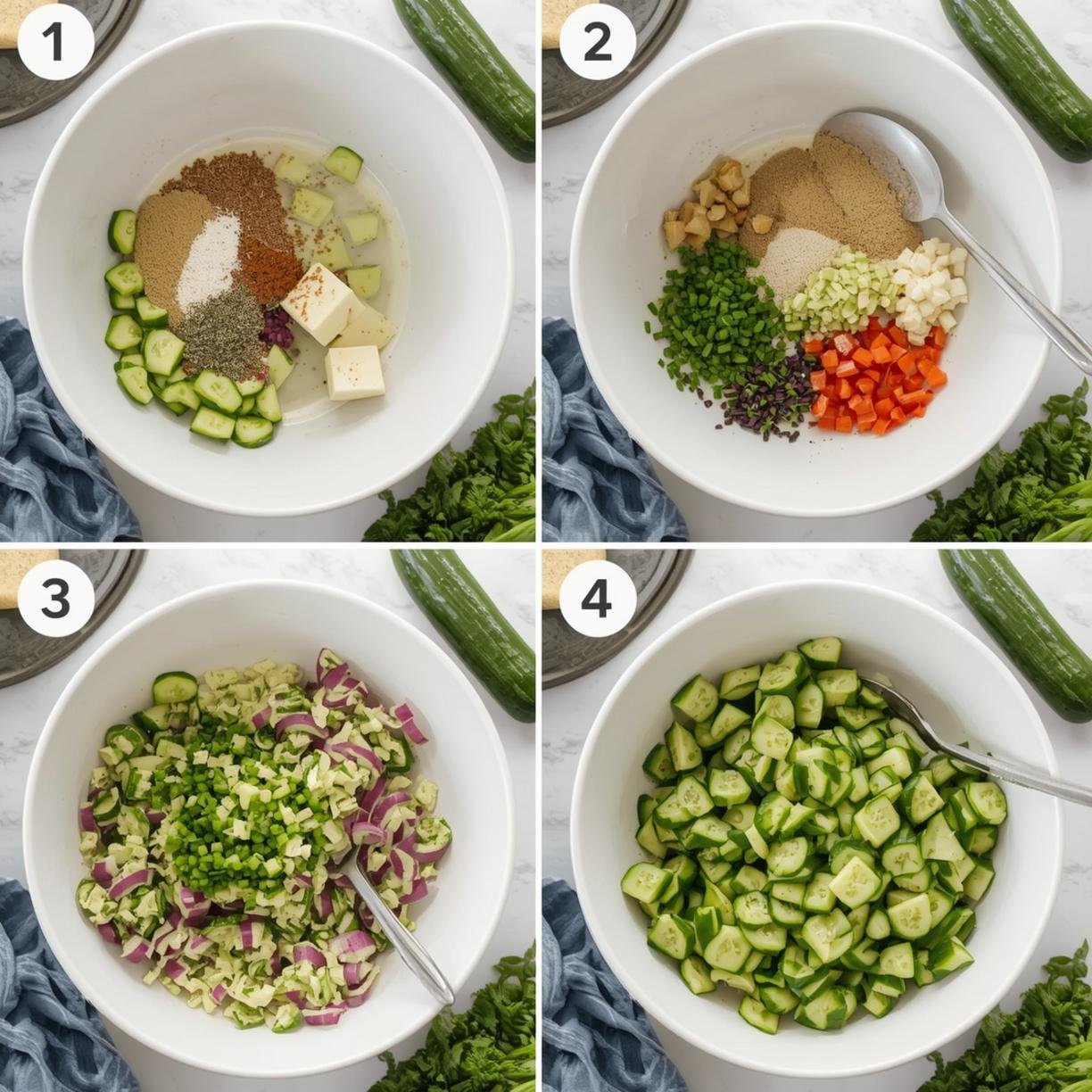 1

2

3

4